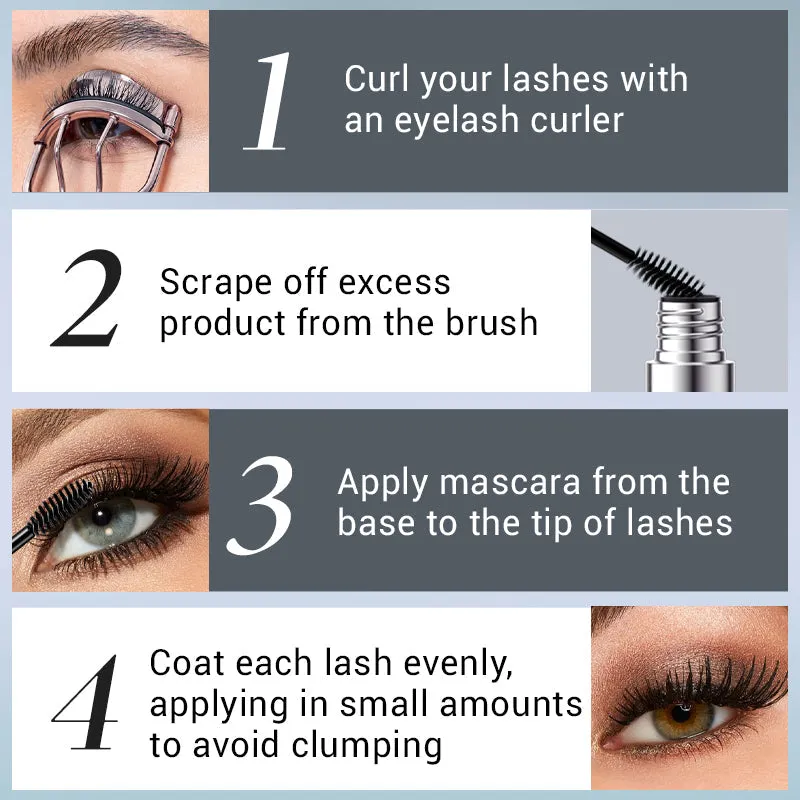 1
Curl your lashes with an eyelash curler

2
Scrape off excess product from the brush

3
Apply mascara from the base to the tip of lashes

4
Coat each lash evenly, applying in small amounts to avoid clumping