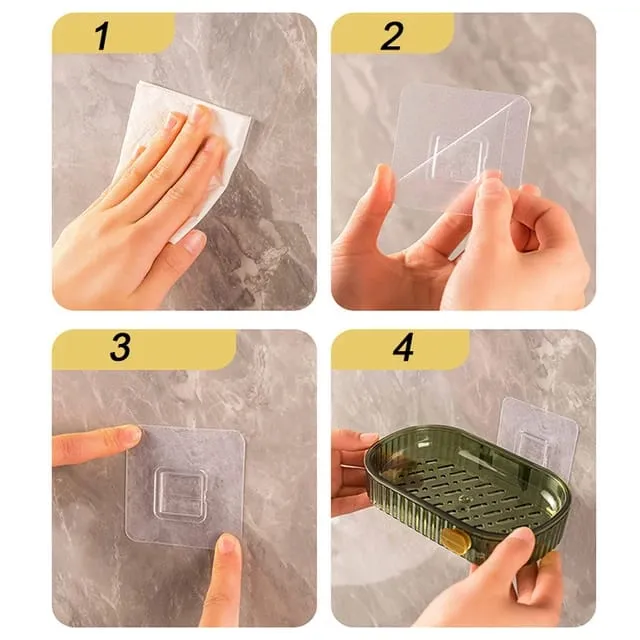 1

2

3

4