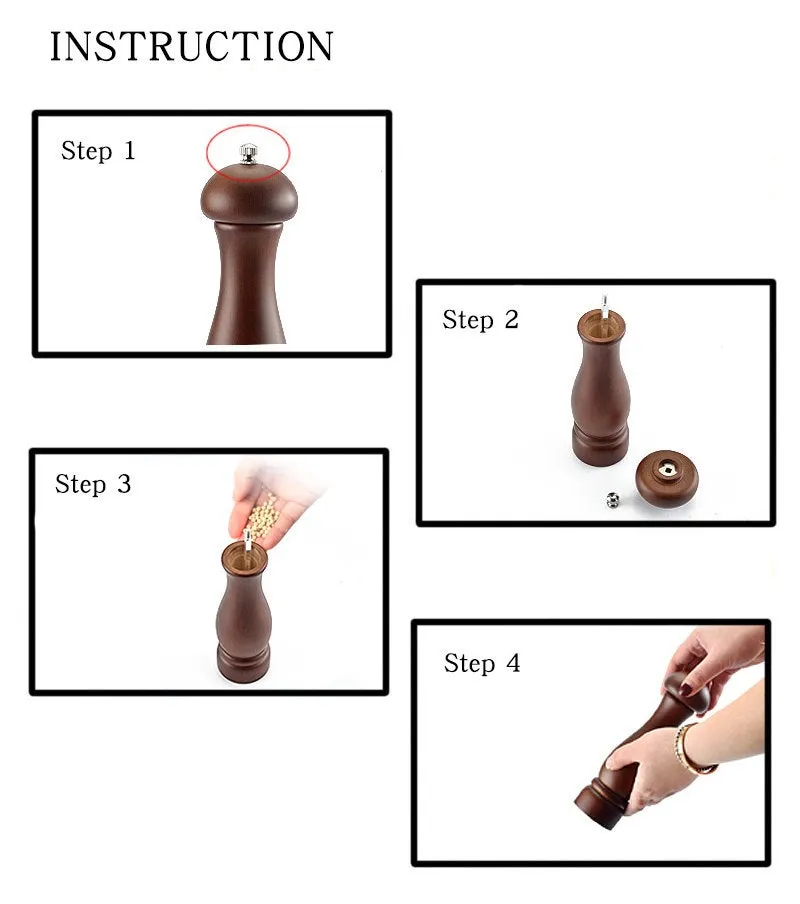 INSTRUCTION

Step 1

Step 2

Step 3

Step 4